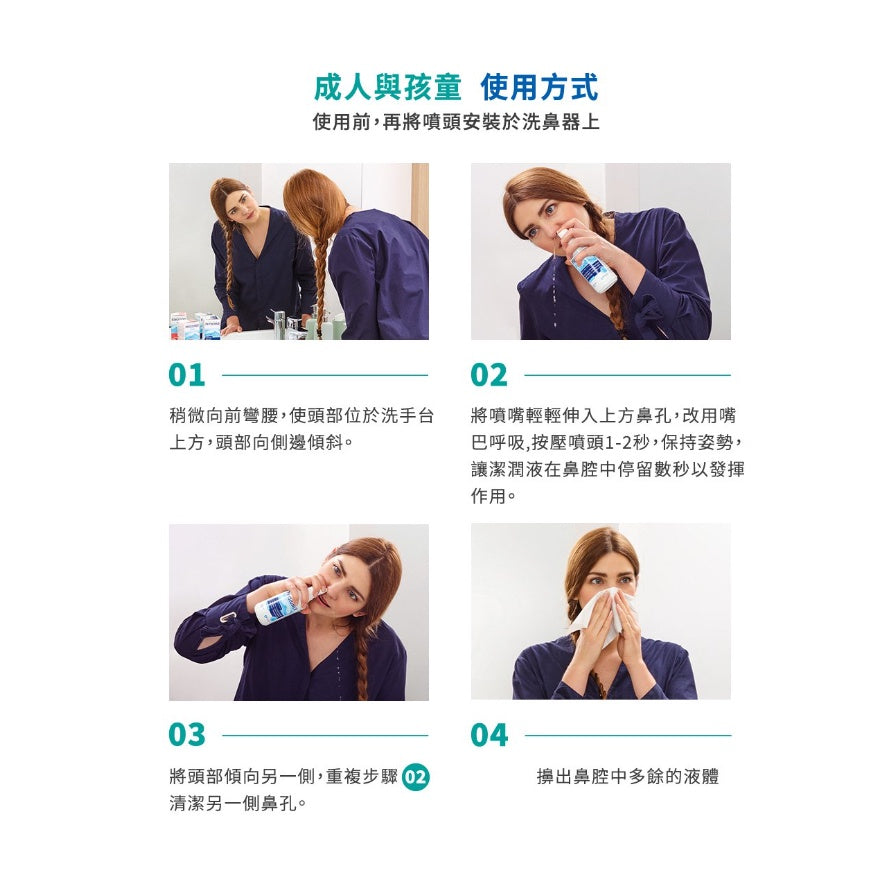 成人與孩童 使用方式
使用前，再將噴頭安裝於洗鼻器上

01

稍微向前彎腰，使頭部位於洗手台上方，頭部向側邊傾斜。

02

將噴嘴輕輕伸入上方鼻孔，改用嘴巴呼吸，按壓噴頭1-2秒，保持姿勢，讓潔潤液在鼻腔中停留數秒以發揮作用。

03

將頭部傾向另一側，重複步驟 02 清潔另一側鼻孔。

04

擤出鼻腔中多餘的液體