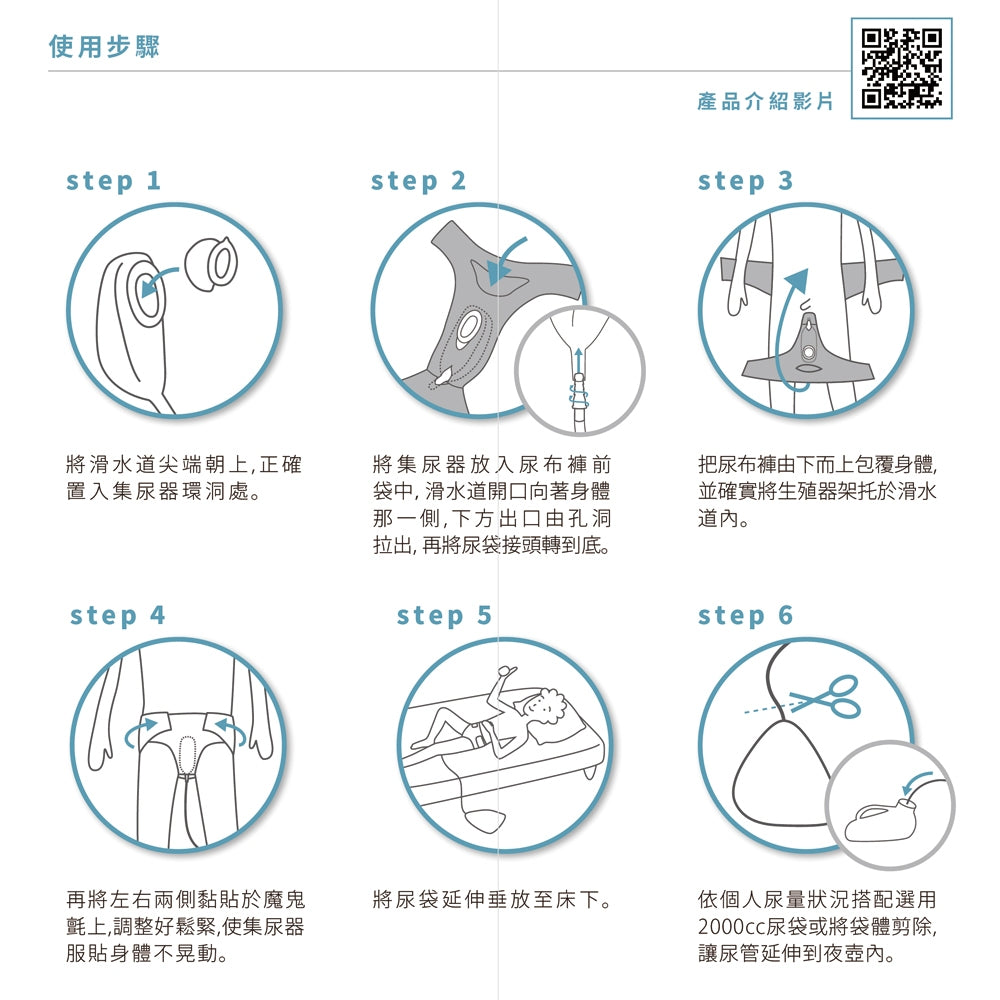 使用步驟

產品介紹影片

step 1

將滑水道尖端朝上,正確置入集尿器環洞處。

step 2

將集尿器放入尿布褲前袋中,滑水道開口向著身體那一側,下方出口由孔洞拉出,再將尿袋接頭轉到底。

step 3

把尿布褲由下而上包覆身體,並確實將生殖器架托於滑水道內。

step 4

再將左右兩側黏貼於魔鬼氈上,調整好鬆緊,使集尿器服貼身體不晃動。

step 5

將尿袋延伸垂放至床下。

step 6

依個人尿量狀況搭配選用2000cc尿袋或將袋體剪除,讓尿管延伸到夜壺內。