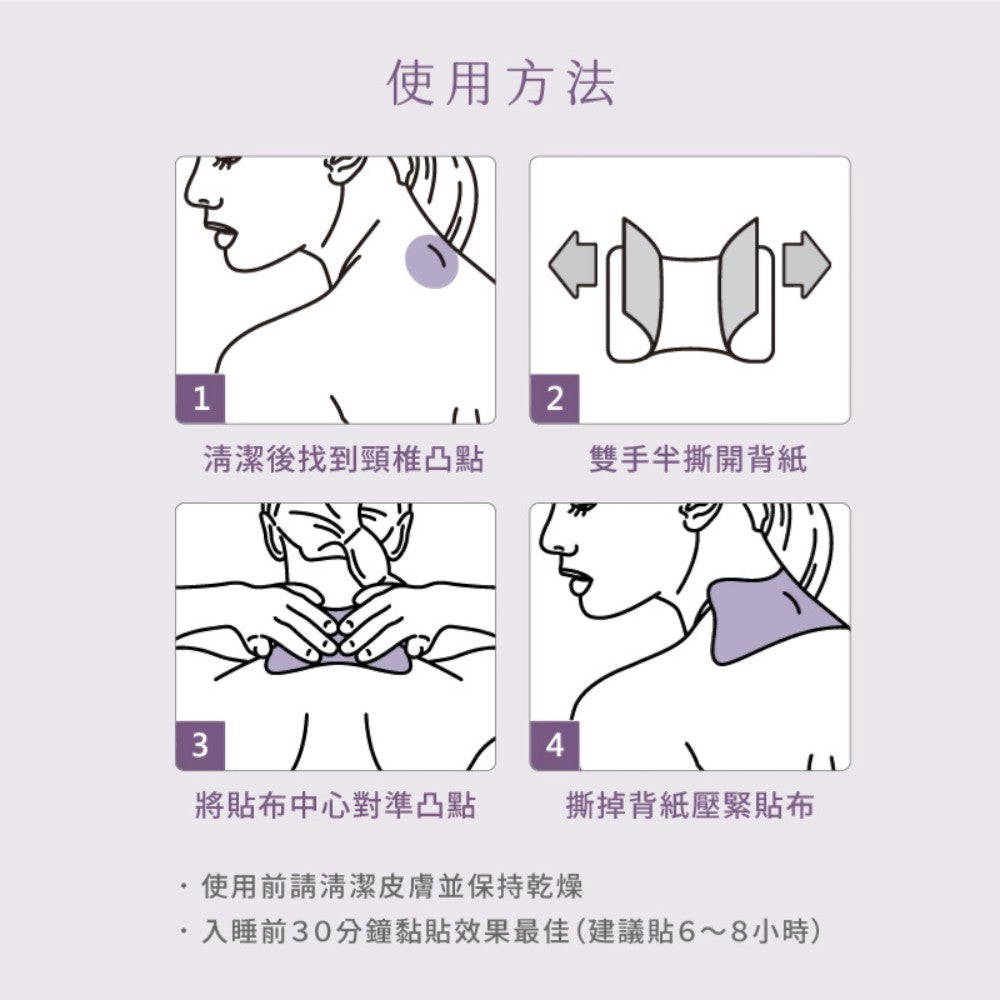 使用方法

1
清潔後找到頸椎凸點

2
雙手半撕開背紙

3
將貼布中心對準凸點

4
撕掉背紙壓緊貼布

・使用前請清潔皮膚並保持乾燥
・入睡前30分鐘黏貼效果最佳(建議貼6～8小時)